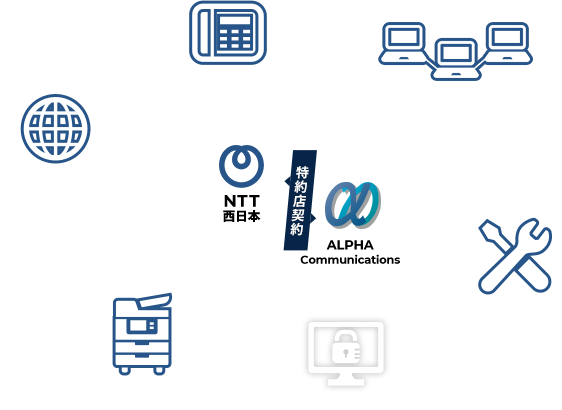 NTT
西日本

特約店契約

ALPHA
Communications